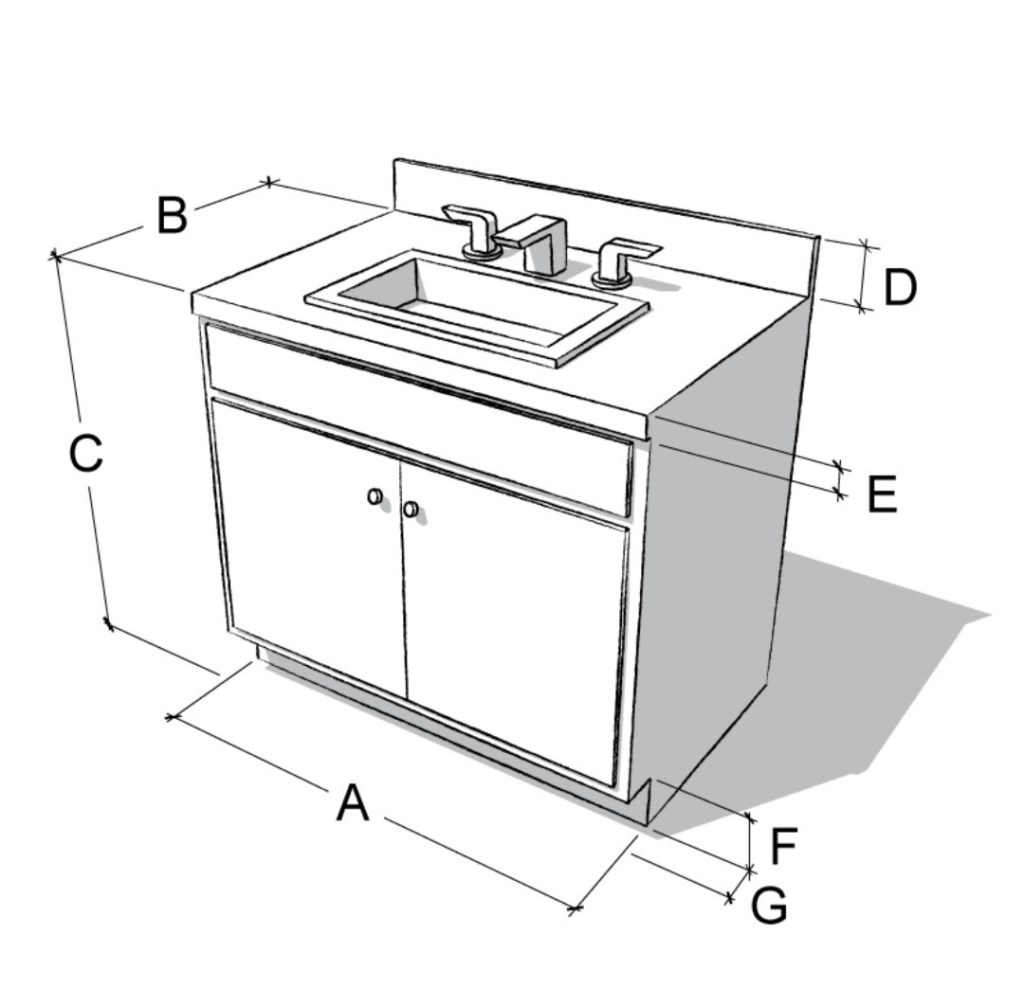 B
D
C
E
A
F
G